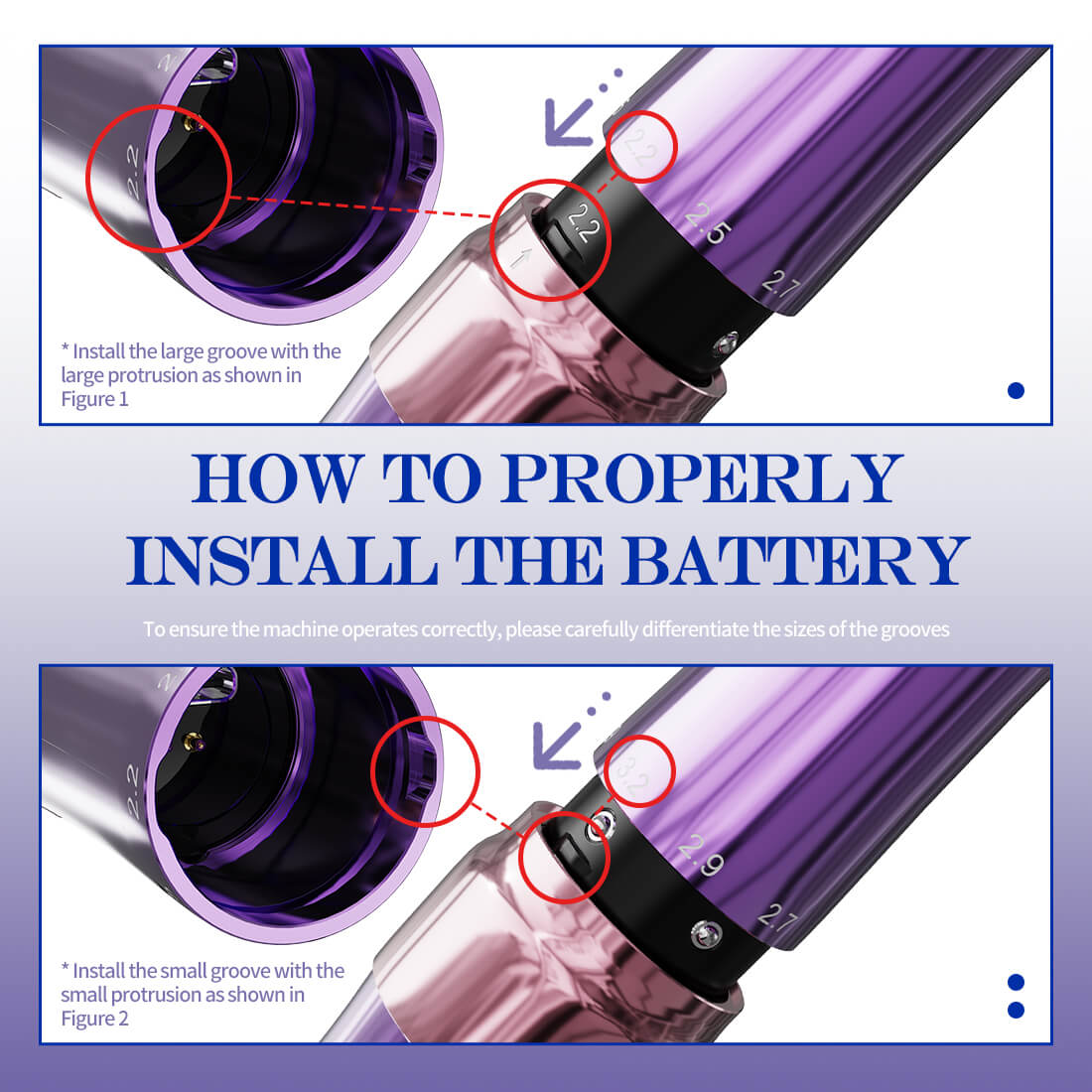 2.2

2.2

2.2

2.5

2.7

* Install the large groove with the large protrusion as shown in Figure 1

HOW TO PROPERLY INSTALL THE BATTERY

To ensure the machine operates correctly, please carefully differentiate the sizes of the grooves

2.2

3.2

2.9

2.7

* Install the small groove with the small protrusion as shown in Figure 2